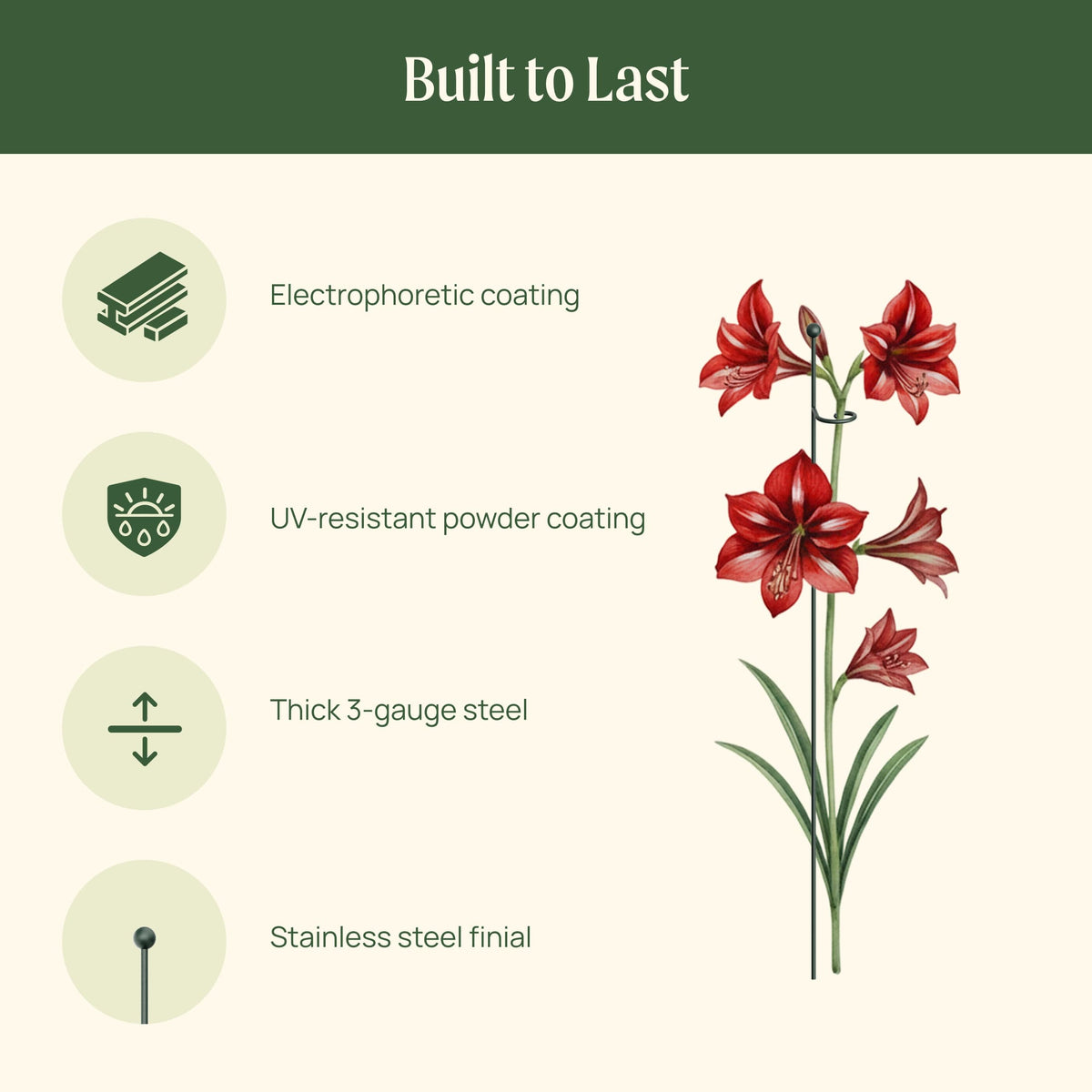 Built to Last

Electrophoretic coating

UV-resistant powder coating

Thick 3-gauge steel

Stainless steel finial