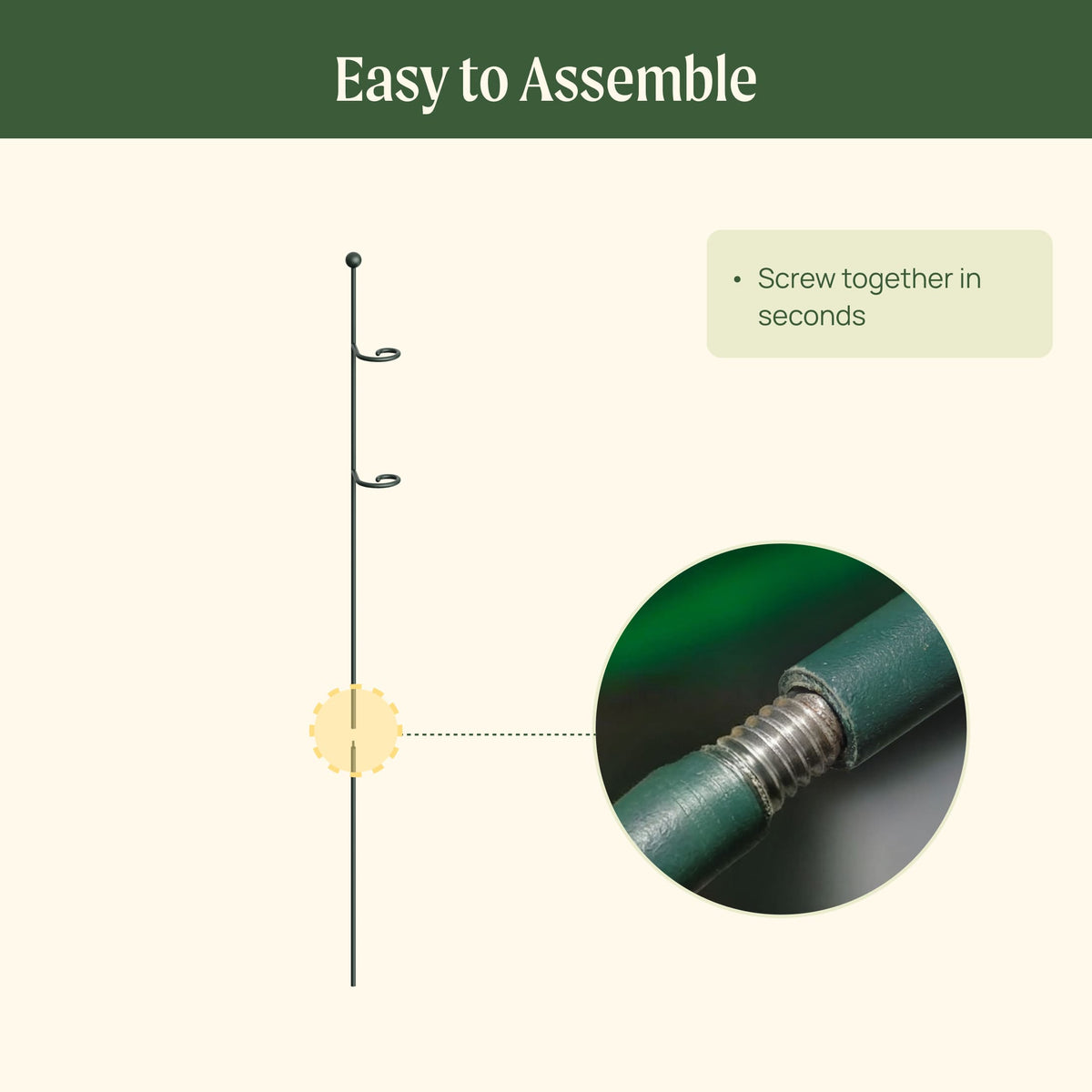 Easy to Assemble

• Screw together in seconds